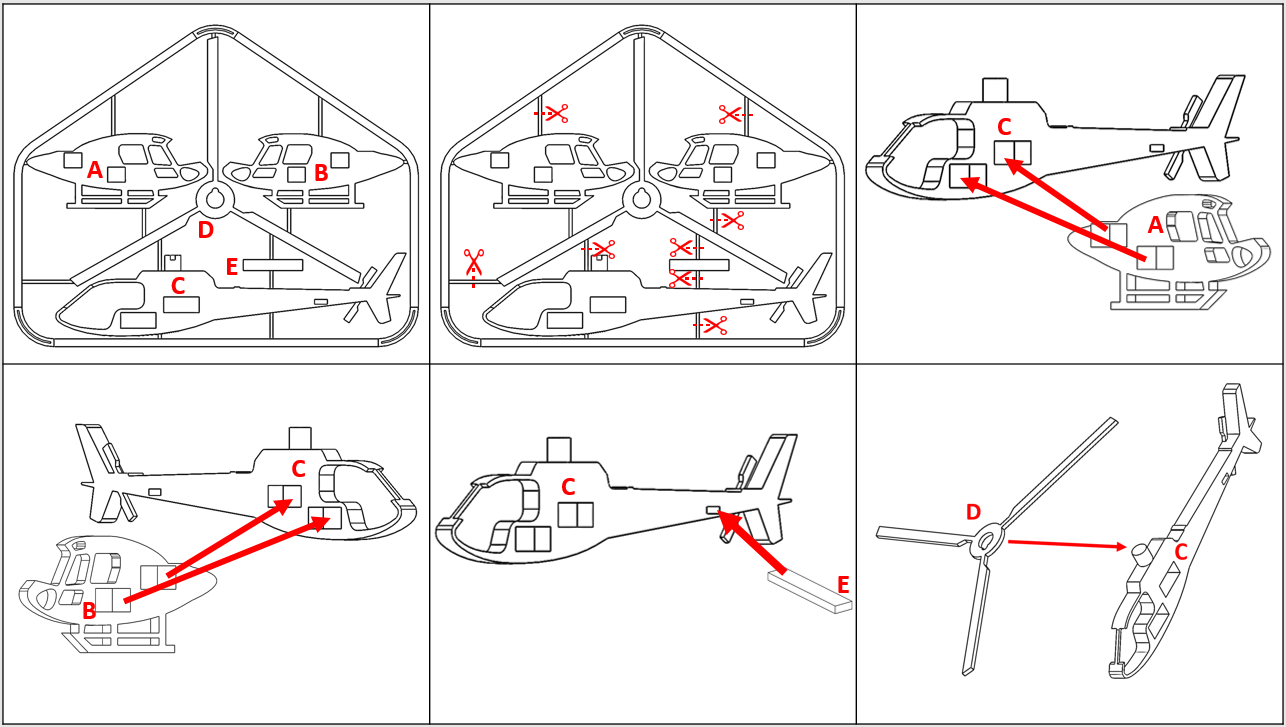 A
B
D
E
C

C
A

C
B

C
E

D
C